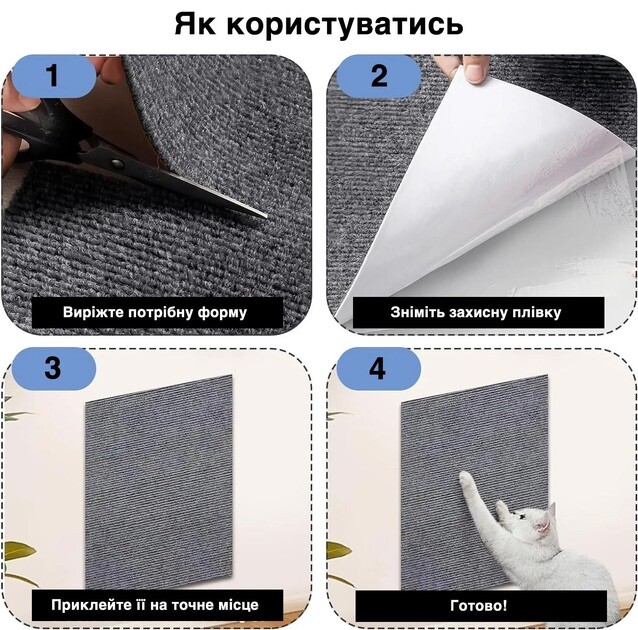 Як користуватись

1

Виріжте потрібну форму

2

Зніміть захисну плівку

3

Приклейте її на точне місце

4

Готово!